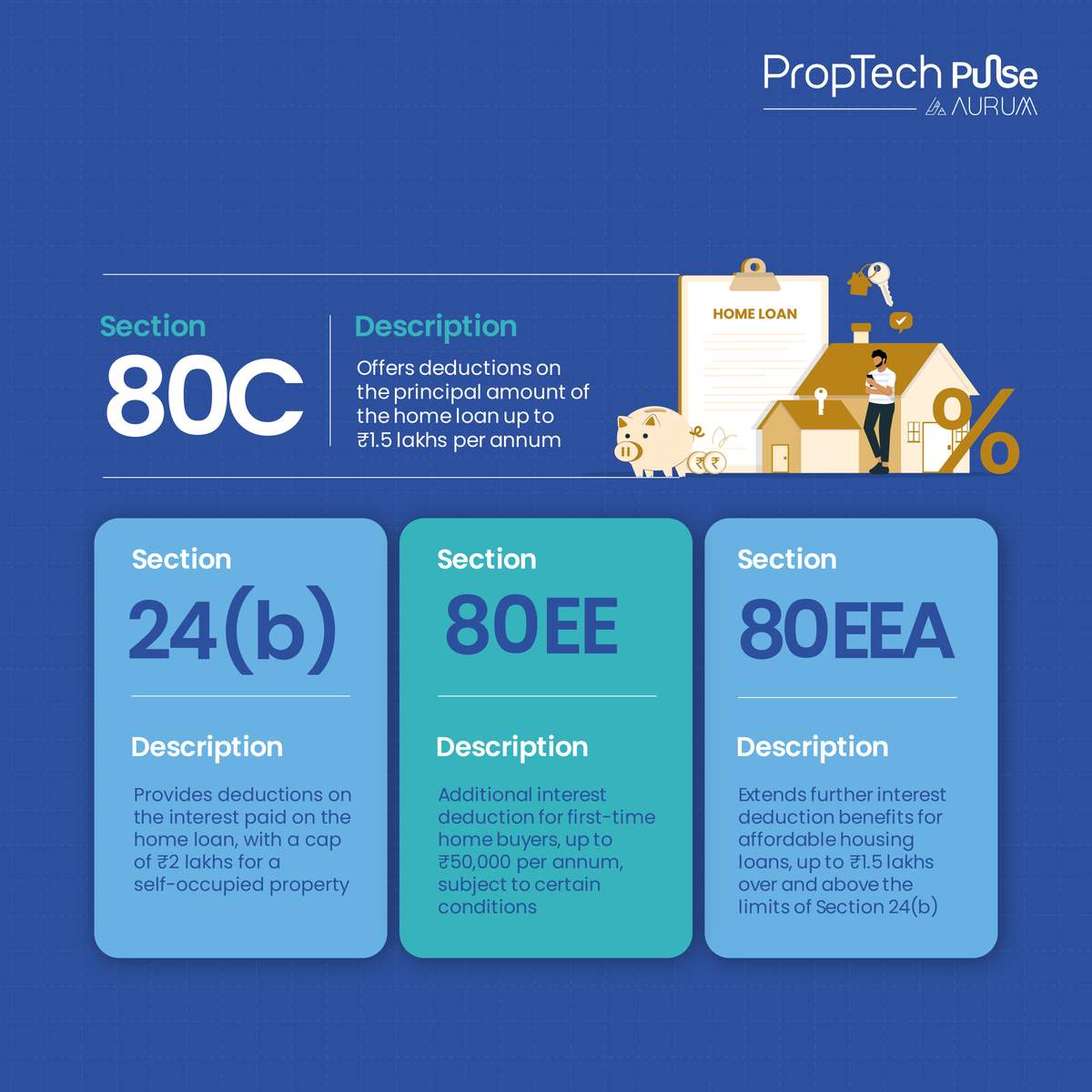 PropTech Pulse
AURUM

Section
80C

Description
Offers deductions on the principal amount of the home loan up to ₹1.5 lakhs per annum

HOME LOAN

%

Section
24(b)

Description
Provides deductions on the interest paid on the home loan, with a cap of ₹2 lakhs for a self-occupied property

Section
80EE

Description
Additional interest deduction for first-time home buyers, up to ₹50,000 per annum, subject to certain conditions

Section
80EEA

Description
Extends further interest deduction benefits for affordable housing loans, up to ₹1.5 lakhs over and above the limits of Section 24(b)